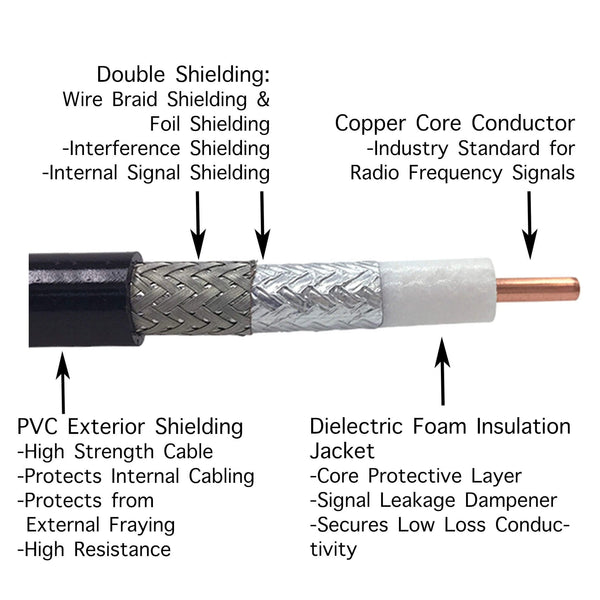 Double Shielding:
Wire Braid Shielding & Foil Shielding
-Interference Shielding
-Internal Signal Shielding

Copper Core Conductor
-Industry Standard for Radio Frequency Signals

PVC Exterior Shielding
-High Strength Cable
-Protects Internal Cabling
-Protects from External Fraying
-High Resistance

Dielectric Foam Insulation Jacket
-Core Protective Layer
-Signal Leakage Dampener
-Secures Low Loss Conductivity